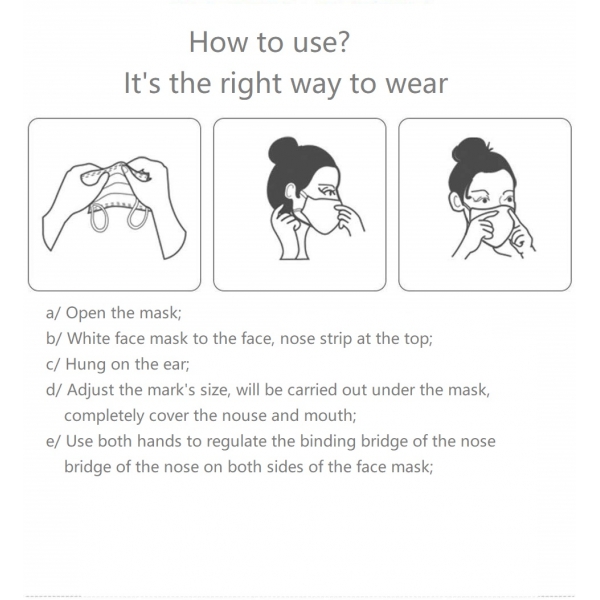 How to use?
It's the right way to wear

a/ Open the mask;
b/ White face mask to the face, nose strip at the top;
c/ Hung on the ear;
d/ Adjust the mark's size, will be carried out under the mask, completely cover the nouse and mouth;
e/ Use both hands to regulate the binding bridge of the nose bridge of the nose on both sides of the face mask;